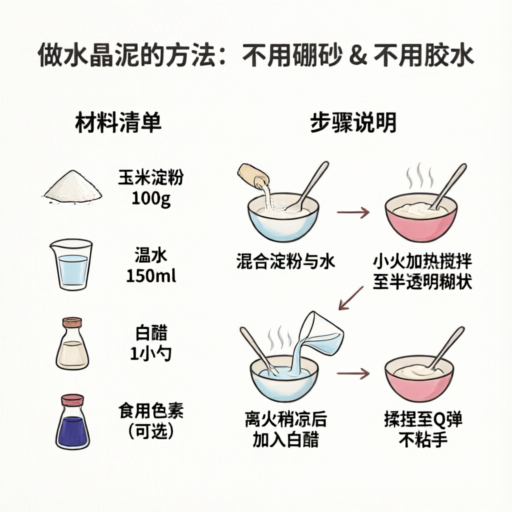 做水晶泥的方法：不用硼砂 & 不用胶水

材料清单

玉米淀粉
100g

温水
150ml

白醋
1小勺

食用色素
（可选）

步骤说明

混合淀粉与水

小火加热搅拌
至半透明糊状

离火稍凉后
加入白醋

揉捏至Q弹
不粘手