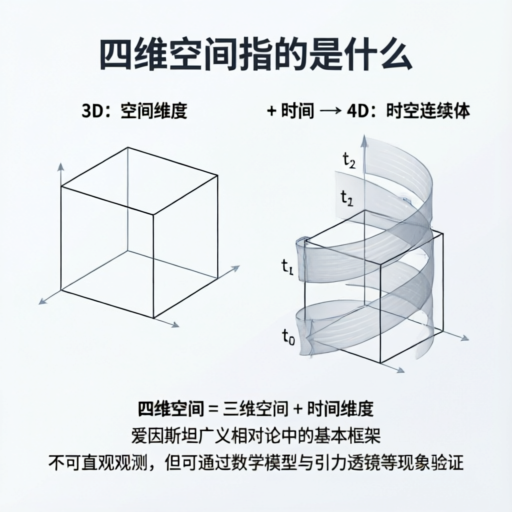 四维空间指的是什么

3D：空间维度

+ 时间 → 4D：时空连续体

$t_2$

$t_2$

$t_1$

$t_0$

四维空间 = 三维空间 + 时间维度

爱因斯坦广义相对论中的基本框架

不可直观观测，但可通过数学模型与引力透镜等现象验证