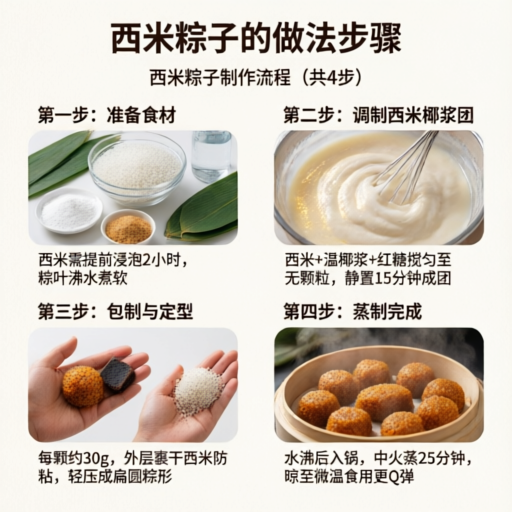 西米粽子的做法步骤

西米粽子制作流程（共4步）

第一步：准备食材

西米需提前浸泡2小时，粽叶沸水煮软

第二步：调制西米椰浆团

西米+温椰浆+红糖搅匀至无颗粒，静置15分钟成团

第三步：包制与定型

每颗约30g，外层裹干西米防粘，轻压成扁圆粽形

第四步：蒸制完成

水沸后入锅，中火蒸25分钟，晾至微温食用更Q弹